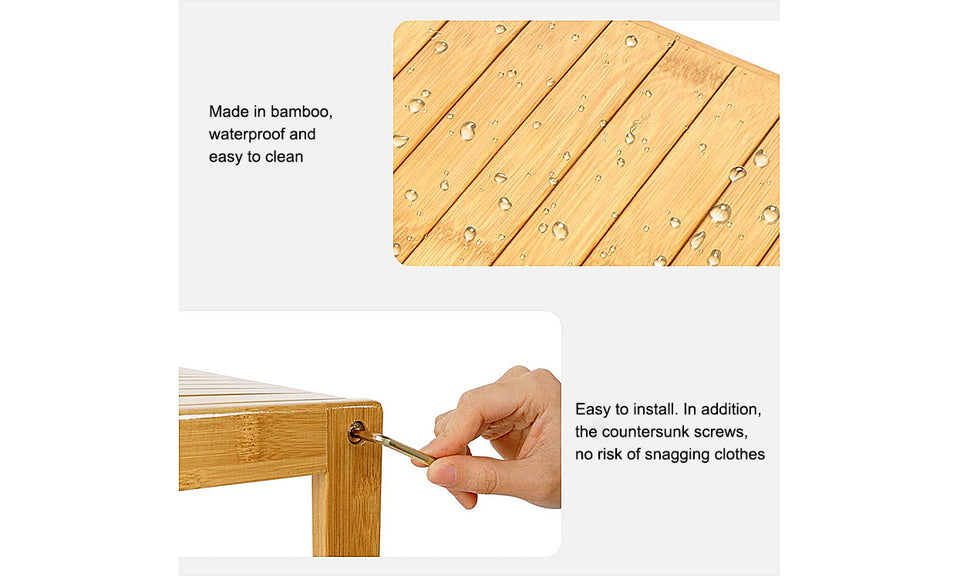 Made in bamboo, waterproof and easy to clean

Easy to install. In addition, the countersunk screws, no risk of snagging clothes