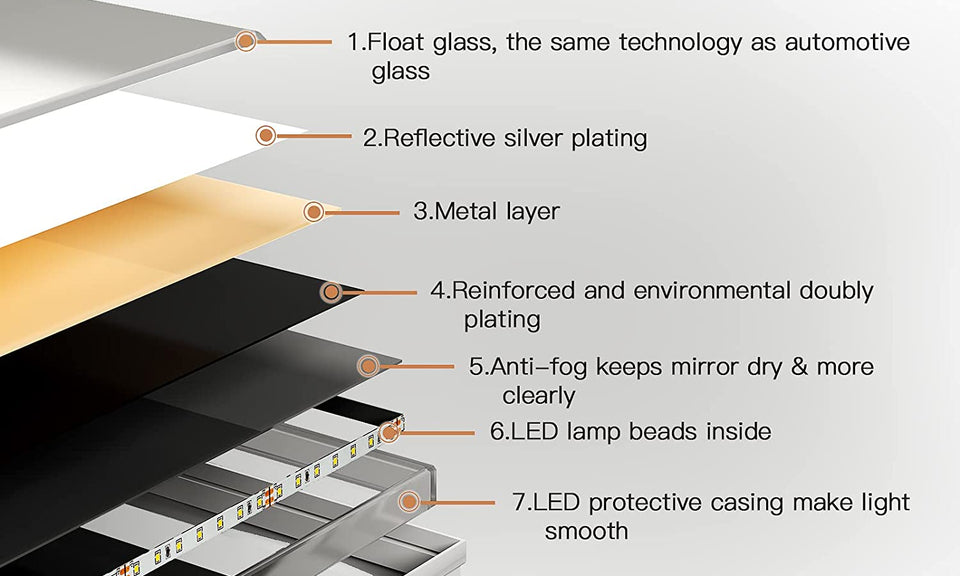 1.Float glass, the same technology as automotive glass

2.Reflective silver plating

3.Metal layer

4.Reinforced and environmental doubly plating

5.Anti–fog keeps mirror dry & more clearly

6.LED lamp beads inside

7.LED protective casing make light smooth